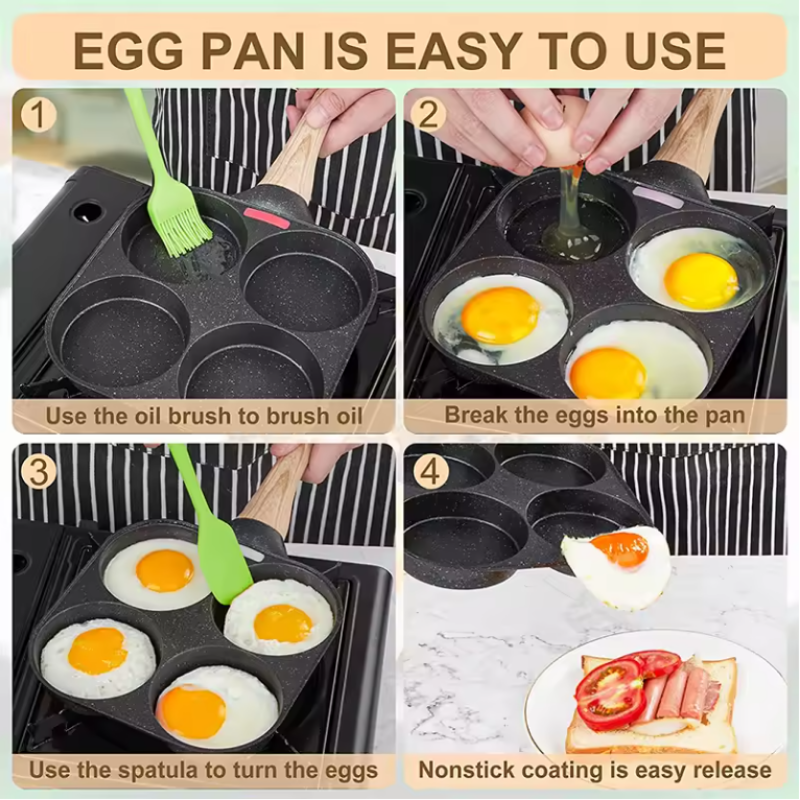 EGG PAN IS EASY TO USE

1
Use the oil brush to brush oil

2
Break the eggs into the pan

3
Use the spatula to turn the eggs

4
Nonstick coating is easy release