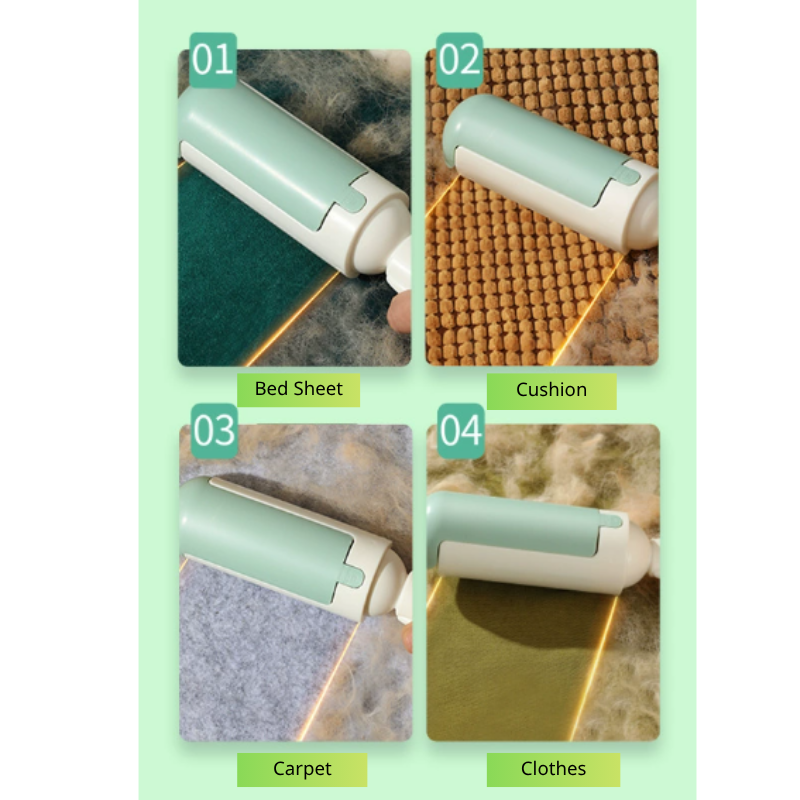 01

Bed Sheet

02

Cushion

03

Carpet

04

Clothes